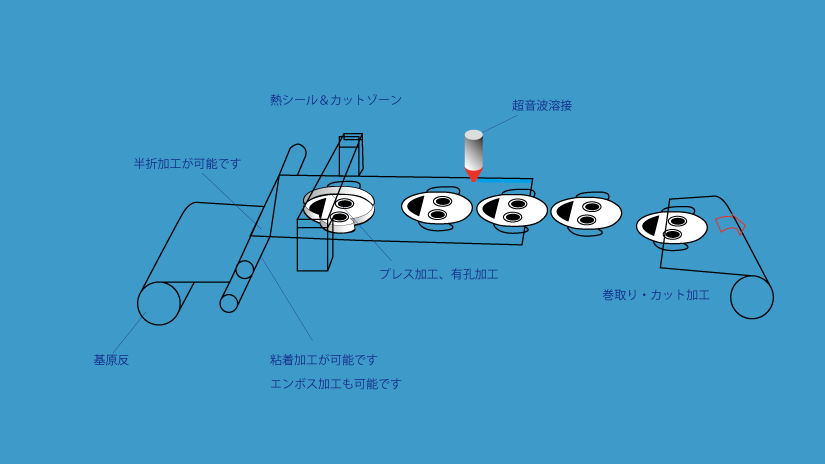 熱シール＆カットゾーン

超音波溶接

半折加工が可能です

プレス加工、有孔加工

巻取り・カット加工

基原反

粘着加工が可能です

エンボス加工も可能です